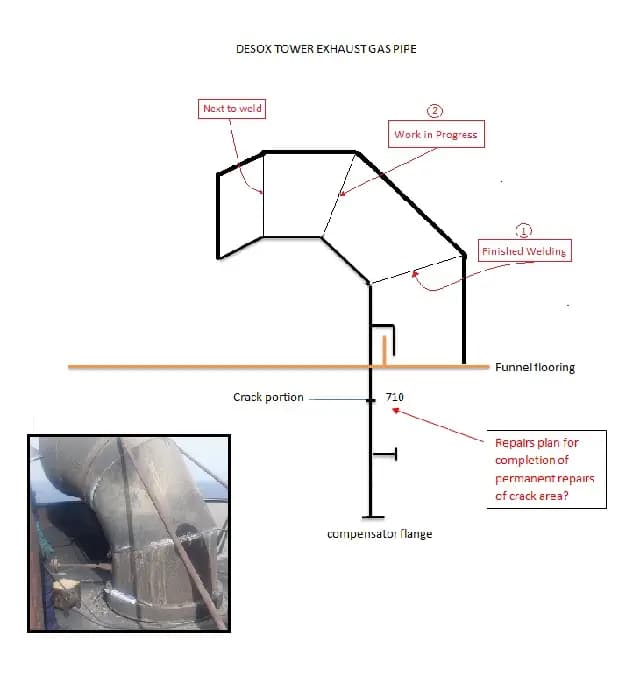 DESOX TOWER EXHAUST GAS PIPE

Next to weld

②
Work in Progress

①
Finished Welding

Funnel flooring

Crack portion

710

Repairs plan for completion of permanent repairs of crack area?

compensator flange